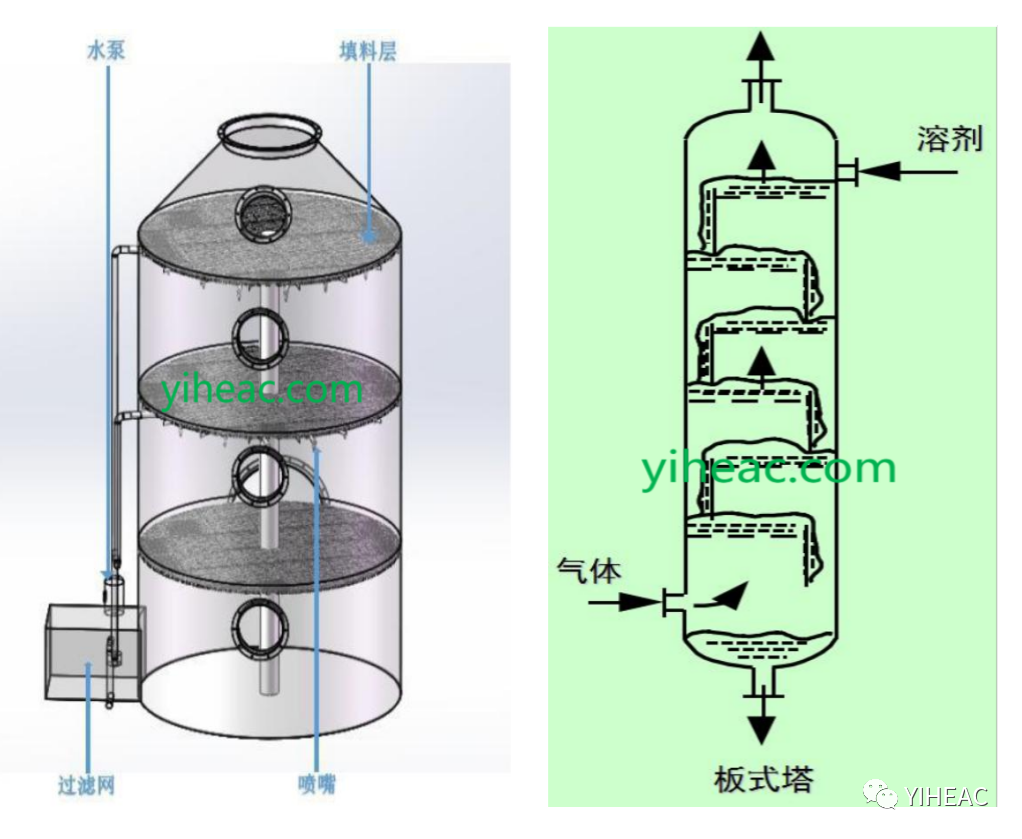 水泵

填料层

yiheac.com

过滤网

喷嘴

溶剂

yiheac.com

气体

板式塔

YIHEAC