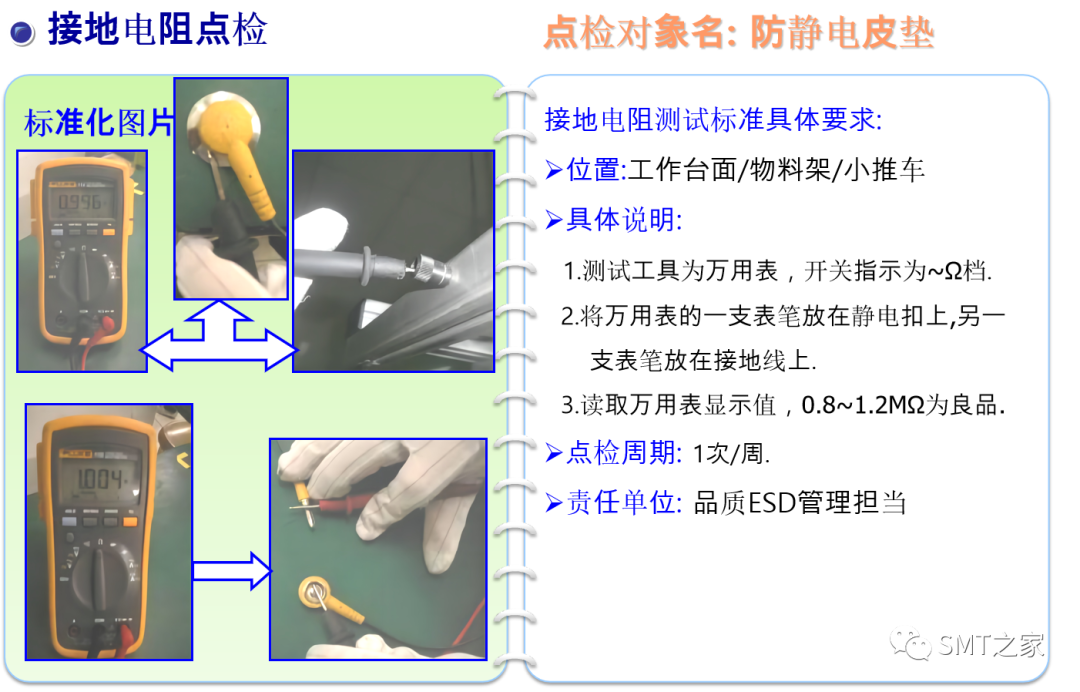 接地电阻点检

点检对象名: 防静电皮垫

标准化图片

0.996

1.004

接地电阻测试标准具体要求:

➢位置:工作台面/物料架/小推车

➢具体说明:

1.测试工具为万用表，开关指示为~Ω档.

2.将万用表的一支表笔放在静电扣上,另一支表笔放在接地线上.

3.读取万用表显示值，0.8~1.2MΩ为良品.

➢点检周期: 1次/周.

➢责任单位: 品质ESD管理担当

SMT之家