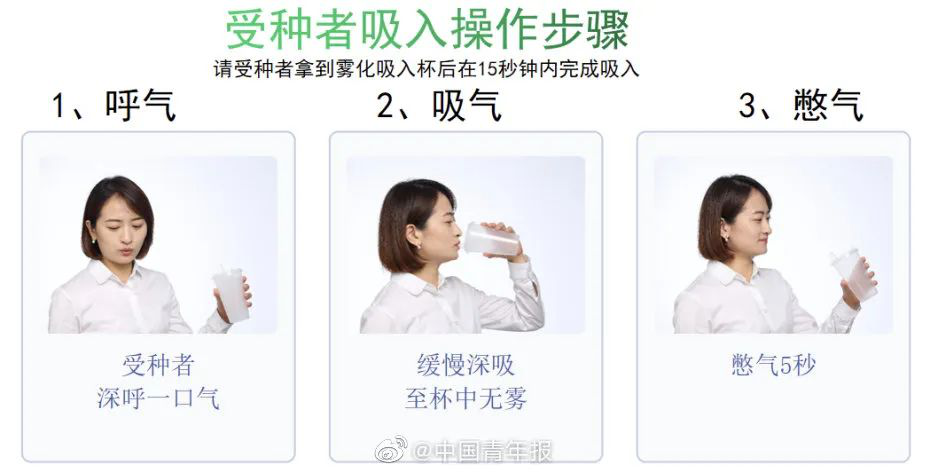 受种者吸入操作步骤

请受种者拿到雾化吸入杯后在15秒钟内完成吸入

1、呼气

受种者
深呼一口气

2、吸气

缓慢深吸
至杯中无雾

3、憋气

憋气5秒

@中国青年报