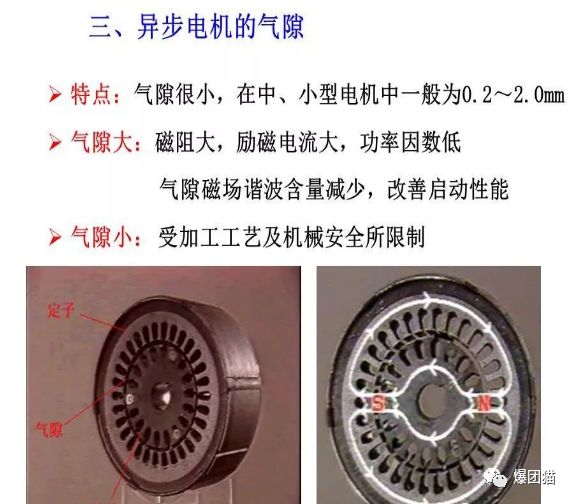 三、异步电机的气隙

➤ 特点：气隙很小，在中、小型电机中一般为0.2～2.0mm

➤ 气隙大：磁阻大，励磁电流大，功率因数低

气隙磁场谐波含量减少，改善启动性能

➤ 气隙小：受加工工艺及机械安全所限制

定子

气隙

S

N

爆团猫