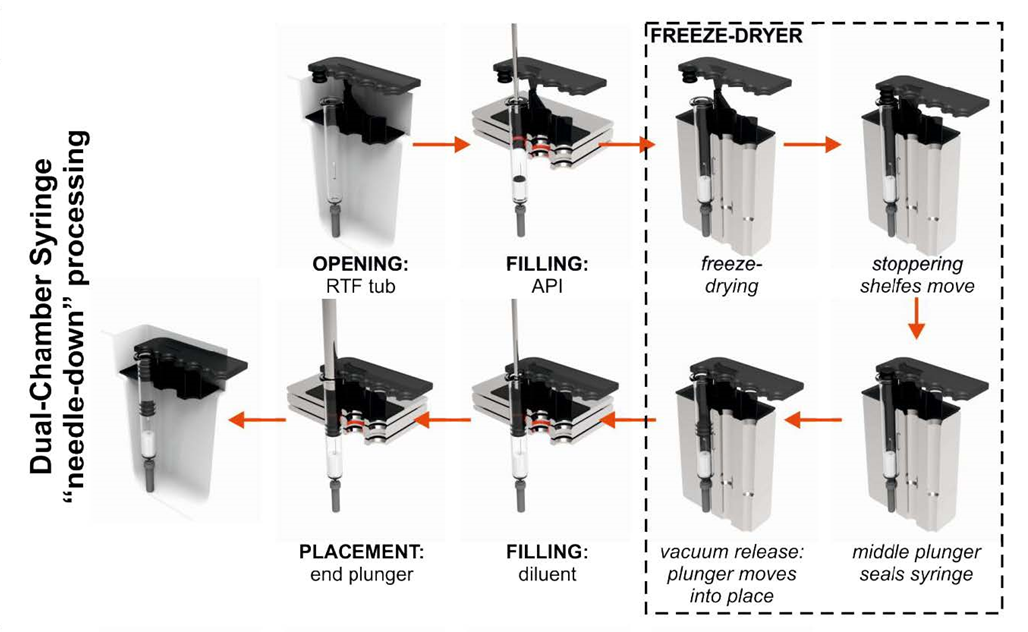 Dual-Chamber Syringe
"needle-down" processing

FREEZE-DRYER

OPENING:
RTF tub

FILLING:
API

freeze-drying

stoppering
shelfes move

middle plunger
seals syringe

vacuum release:
plunger moves
into place

FILLING:
diluent

PLACEMENT:
end plunger