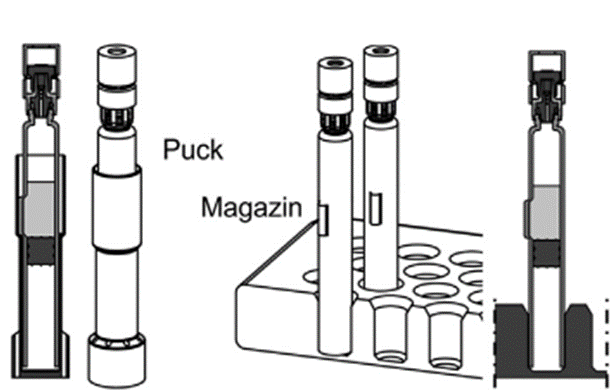 Puck

Magazin