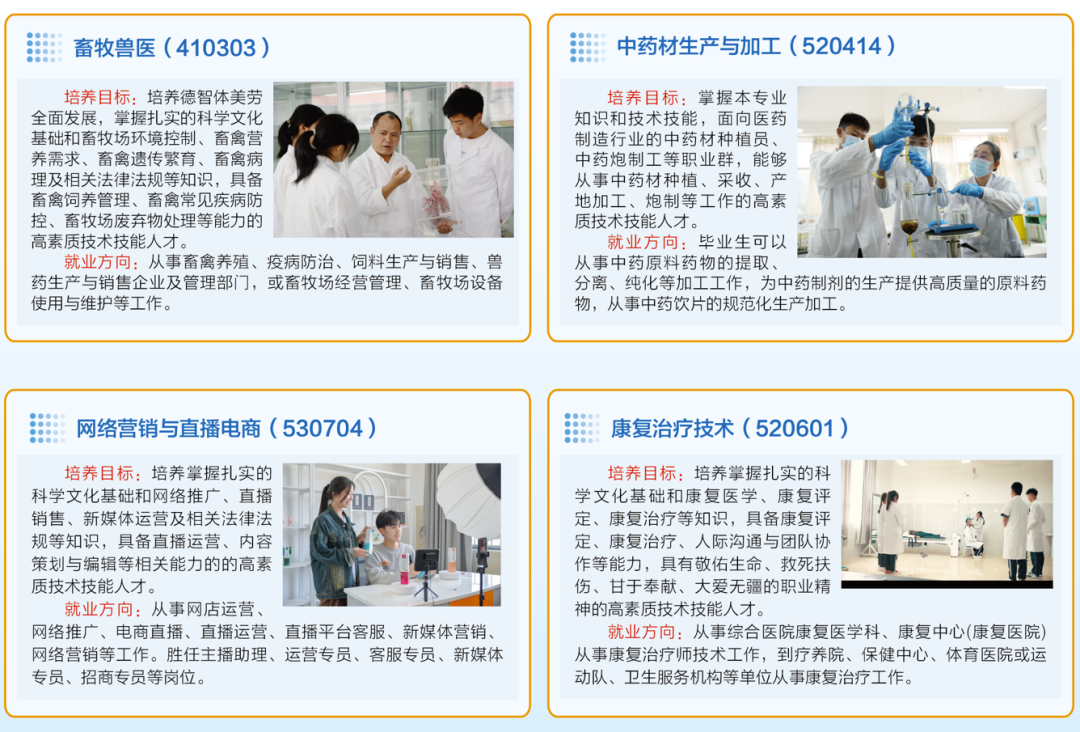 畜牧兽医（410303）

培养目标：培养德智体美劳全面发展，掌握扎实的科学文化基础和畜牧场环境控制、畜禽营养需求、畜禽遗传繁育、畜禽病理及相关法律法规等知识，具备畜禽饲养管理、畜禽常见疾病防控、畜牧场废弃物处理等能力的高素质技术技能人才。

就业方向：从事畜禽养殖、疫病防治、饲料生产与销售、兽药生产与销售企业及管理部门，或畜牧场经营管理、畜牧场设备使用与维护等工作。

中药材生产与加工（520414）

培养目标：掌握本专业知识和技术技能，面向医药制造行业的中药材种植员、中药炮制工等职业群，能够从事中药材种植、采收、产地加工、炮制等工作的高素质技术技能人才。

就业方向：毕业生可以从事中药原料药物的提取、分离、纯化等加工工作，为中药制剂的生产提供高质量的原料药物，从事中药饮片的规范化生产加工。

网络营销与直播电商（530704）

培养目标：培养掌握扎实的科学文化基础和网络推广、直播销售、新媒体运营及相关法律法规等知识，具备直播运营、内容策划与编辑等相关能力的的高素质技术技能人才。

就业方向：从事网店运营、网络推广、电商直播、直播运营、直播平台客服、新媒体营销、网络营销等工作。胜任主播助理、运营专员、客服专员、新媒体专员、招商专员等岗位。

康复治疗技术（520601）

培养目标：培养掌握扎实的科学文化基础和康复医学、康复评定、康复治疗等知识，具备康复评定、康复治疗、人际沟通与团队协作等能力，具有敬佑生命、救死扶伤、甘于奉献、大爱无疆的职业精神的高素质技术技能人才。

就业方向：从事综合医院康复医学科、康复中心(康复医院)从事康复治疗师技术工作，到疗养院、保健中心、体育医院或运动队、卫生服务机构等单位从事康复治疗工作。