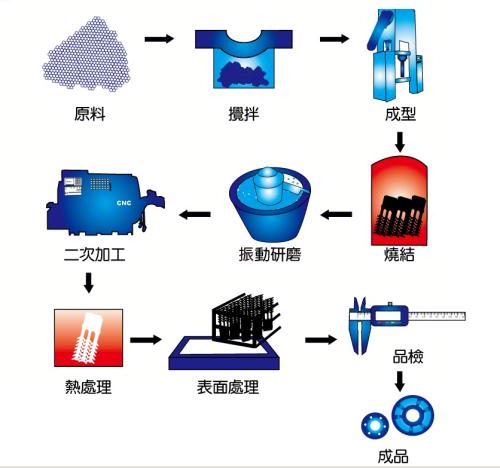 原料

攪拌

成型

燒結

振動研磨

CNC

二次加工

熱處理

表面處理

品檢

成品