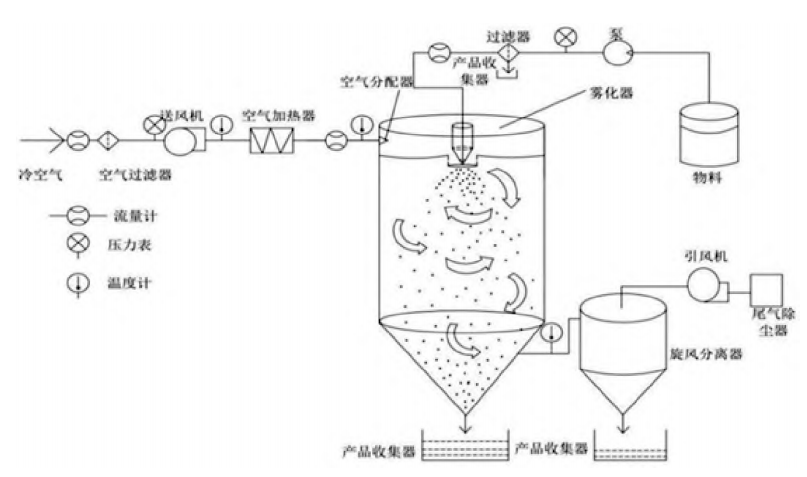 过滤器
泵
产品收集器
空气分配器
雾化器
送风机
空气加热器
冷空气
空气过滤器
物料
流量计
压力表
温度计
引风机
尾气除尘器
旋风分离器
产品收集器
产品收集器