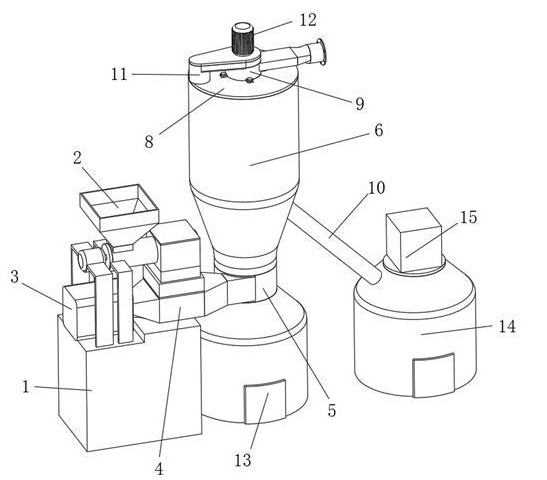 12
11
9
8
6
2
10
15
3
14
1
5
13
4