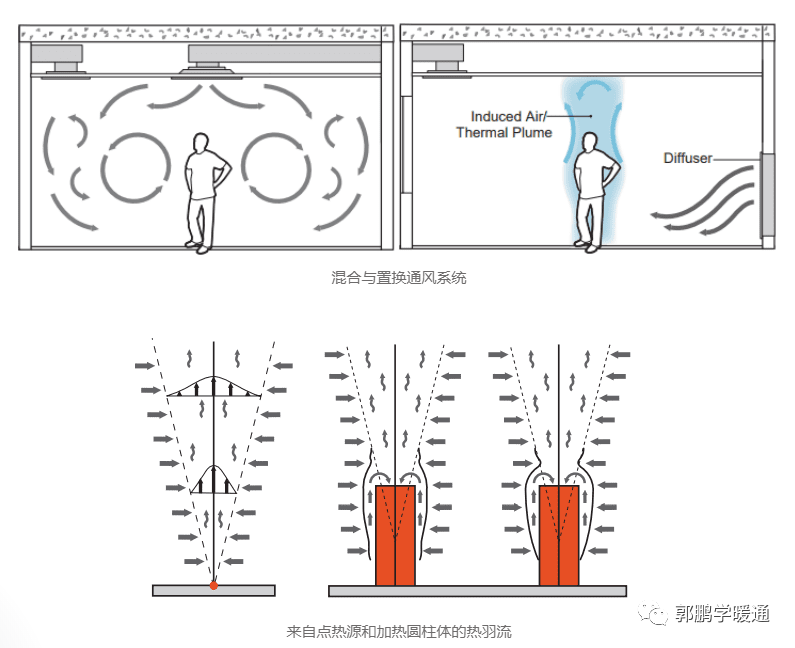 Induced Air/
Thermal Plume

Diffuser

混合与置换通风系统

来自点热源和加热圆柱体的热羽流

郭鹏学暖通