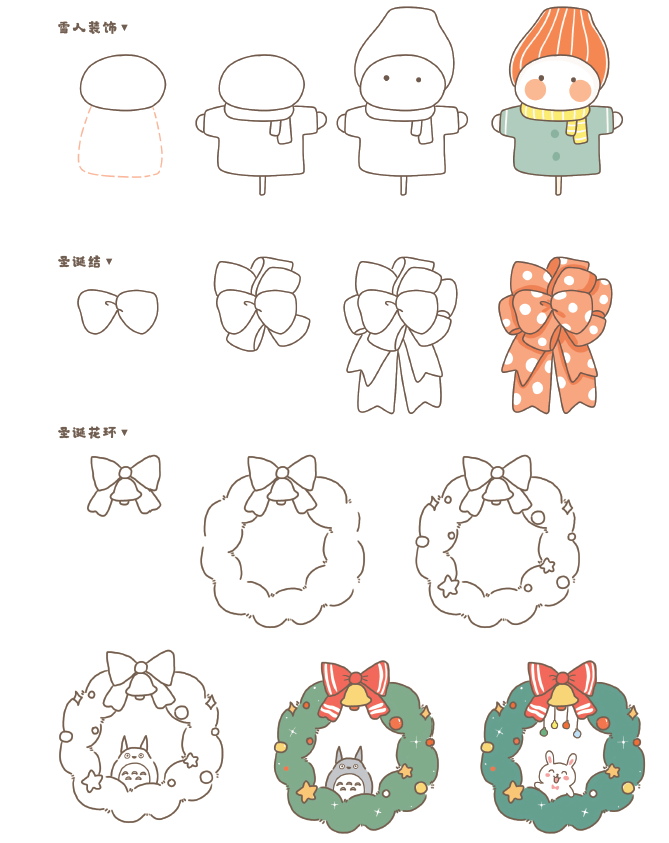 雪人装饰▼

圣诞结▼

圣诞花环▼