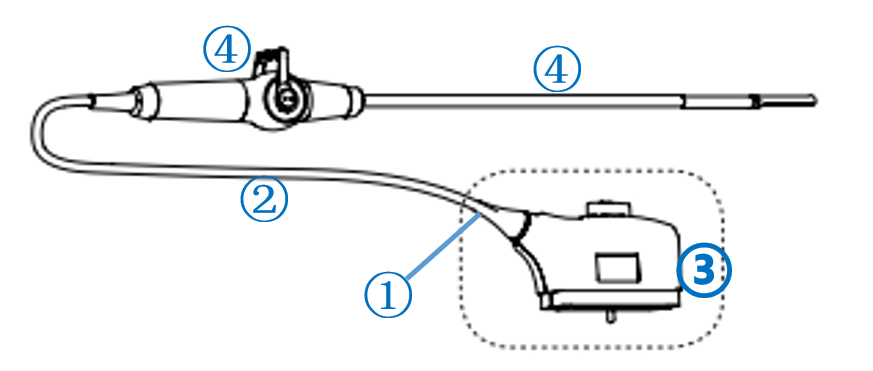 ④
④
②
①
③