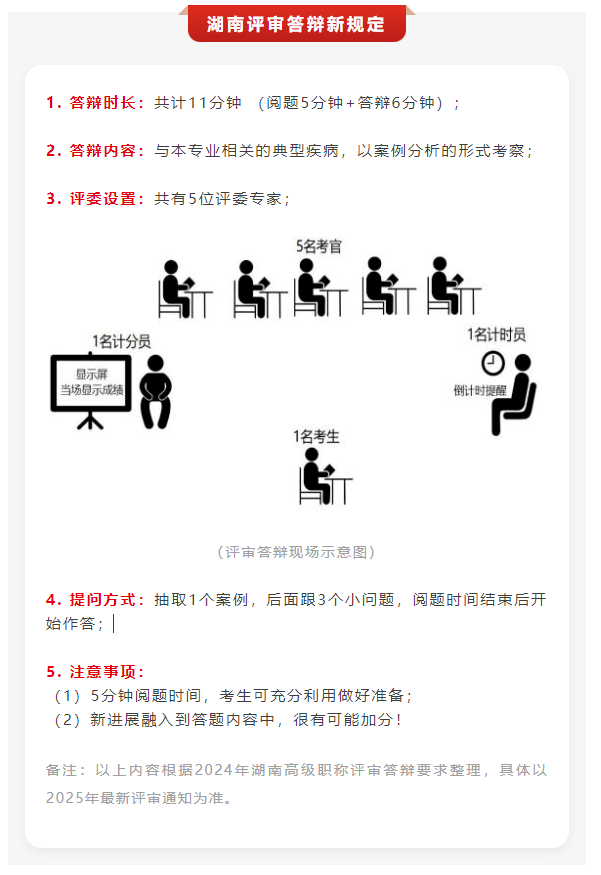 湖南评审答辩新规定

1. 答辩时长：共计11分钟 （阅题5分钟+答辩6分钟）；

2. 答辩内容：与本专业相关的典型疾病，以案例分析的形式考察；

3. 评委设置：共有5位评委专家；

5名考官

1名计分员

显示屏
当场显示成绩

1名计时员

倒计时提醒

1名考生

（评审答辩现场示意图）

4. 提问方式：抽取1个案例，后面跟3个小问题，阅题时间结束后开始作答；

5. 注意事项：
（1）5分钟阅题时间，考生可充分利用做好准备；
（2）新进展融入到答题内容中，很有可能加分！

备注：以上内容根据2024年湖南高级职称评审答辩要求整理，具体以2025年最新评审通知为准。