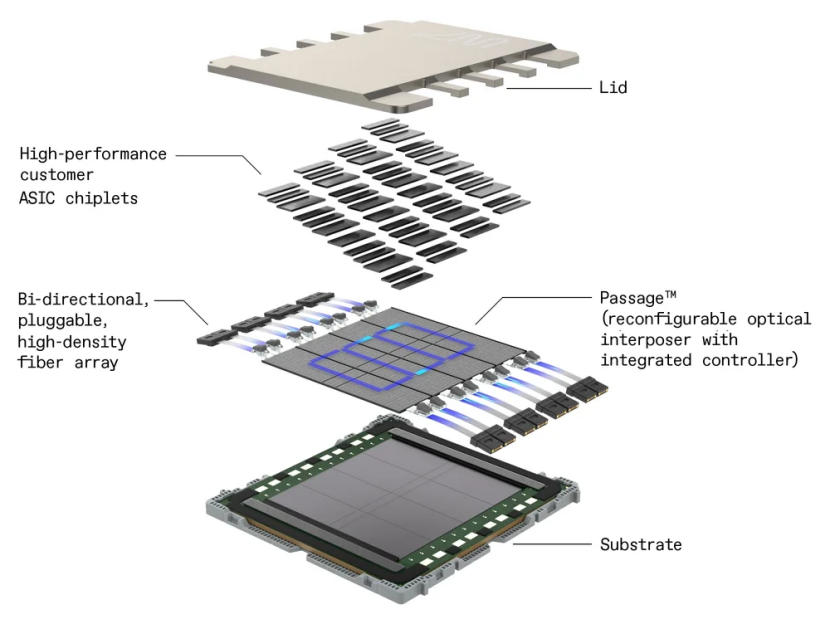 Lid

High-performance customer ASIC chiplets

Bi-directional, pluggable, high-density fiber array

Passage™ (reconfigurable optical interposer with integrated controller)

Substrate