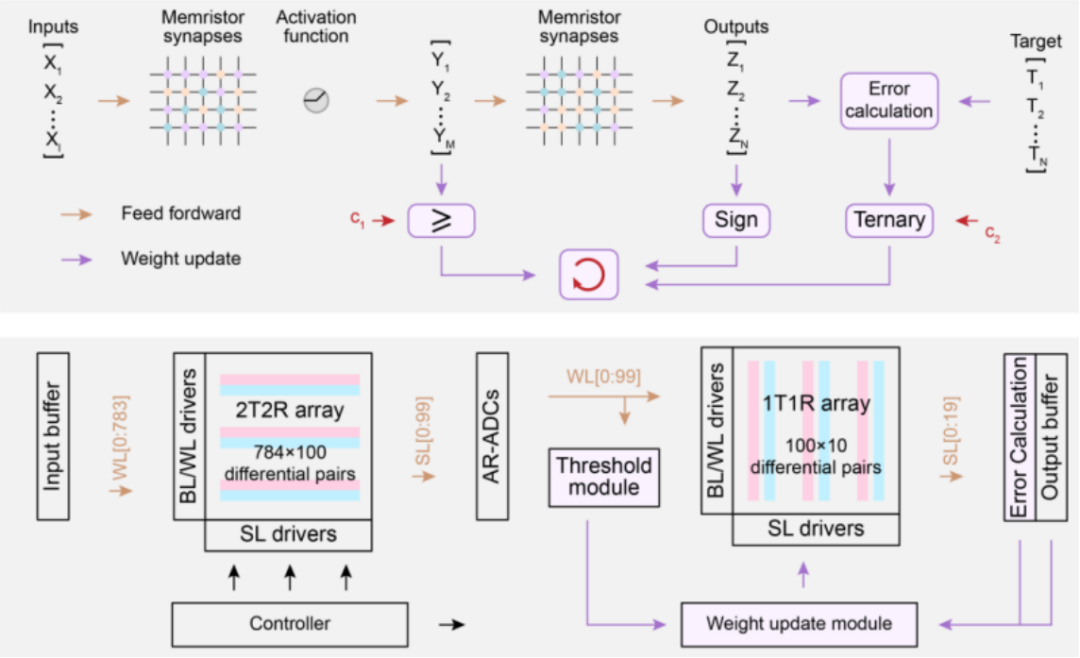 Inputs

$X_1$
$X_2$
$\vdots$
$X_I$

Memristor synapses

Activation function

$Y_1$
$Y_2$
$\vdots$
$Y_M$

Memristor synapses

Outputs

$Z_1$
$Z_2$
$\vdots$
$Z_N$

Error calculation

Target

$T_1$
$T_2$
$\vdots$
$T_N$

Feed fordward

Weight update

$c_1$

$\geqslant$

Sign

Ternary

$c_2$

Input buffer

WL[0:783]

BL/WL drivers

2T2R array

784×100 differential pairs

SL drivers

SL[0:99]

AR-ADCs

WL[0:99]

Threshold module

BL/WL drivers

1T1R array

100×10 differential pairs

SL drivers

SL[0:19]

Error Calculation

Output buffer

Controller

Weight update module