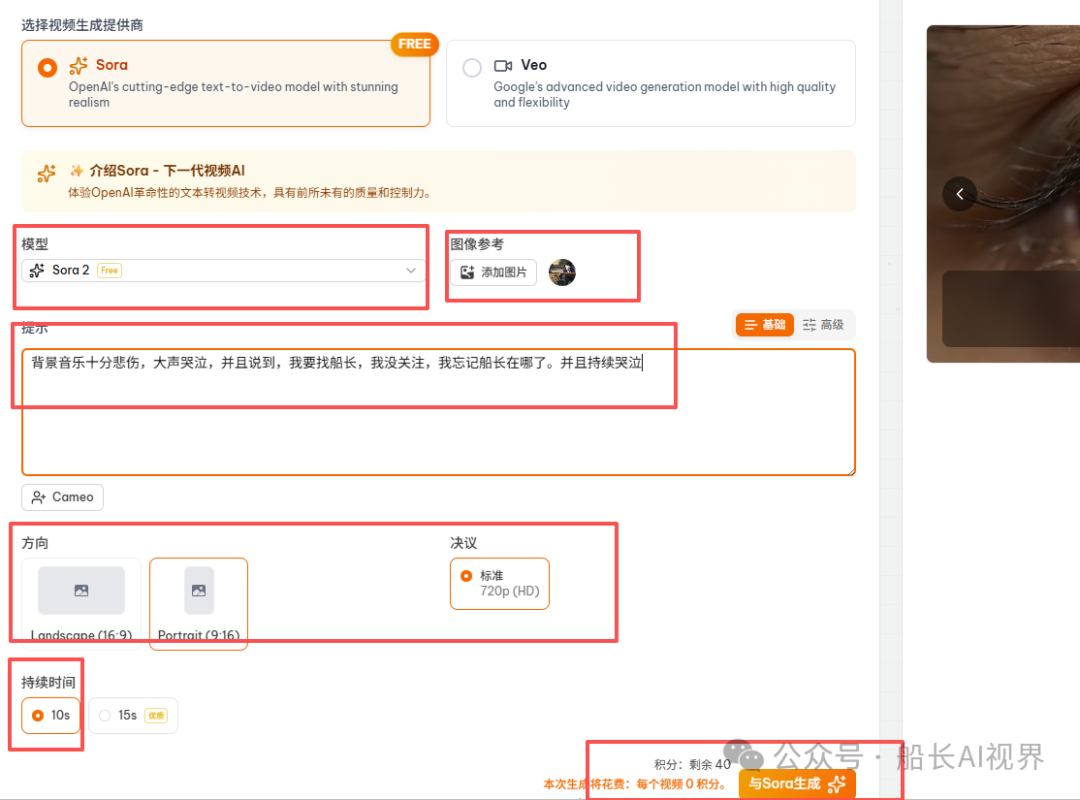 选择视频生成提供商

FREE

Sora
OpenAI's cutting-edge text-to-video model with stunning realism

Veo
Google's advanced video generation model with high quality and flexibility

介绍Sora - 下一代视频AI
体验OpenAI革命性的文本转视频技术，具有前所未有的质量和控制力。

模型
Sora 2 Free

图像参考
添加图片

提示
基础 高级

背景音乐十分悲伤，大声哭泣，并且说到，我要找船长，我没关注，我忘记船长在哪了。并且持续哭泣

Cameo

方向
Landscape (16:9)
Portrait (9:16)

决议
标准
720p (HD)

持续时间
10s
15s 优质

积分：剩余 40
本次生成将花费：每个视频 0 积分。
与Sora生成

公众号 · 船长AI视界