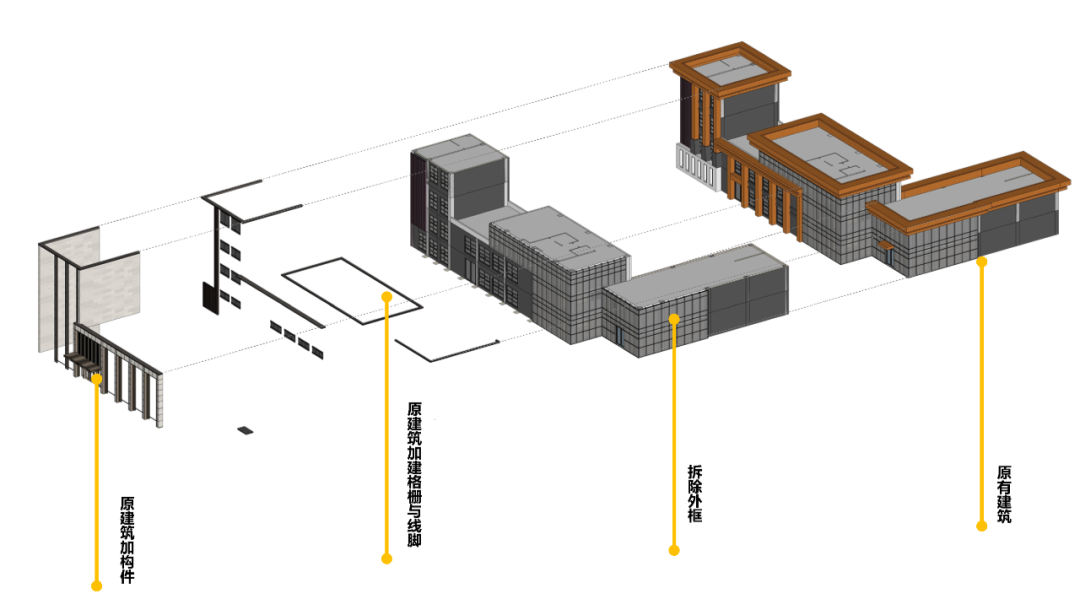 原建筑加构件

原建筑加建格栅与线脚

拆除外框

原有建筑