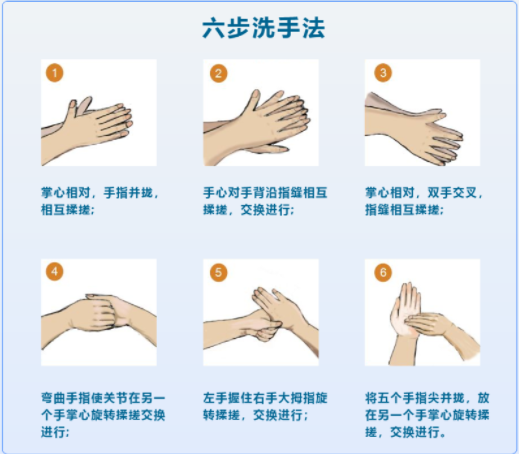 六步洗手法

1

掌心相对，手指并拢，相互揉搓；

2

手心对手背沿指缝相互揉搓，交换进行；

3

掌心相对，双手交叉，指缝相互揉搓；

4

弯曲手指使关节在另一个手掌心旋转揉搓交换进行；

5

左手握住右手大拇指旋转揉搓，交换进行；

6

将五个手指尖并拢，放在另一个手掌心旋转揉搓，交换进行。