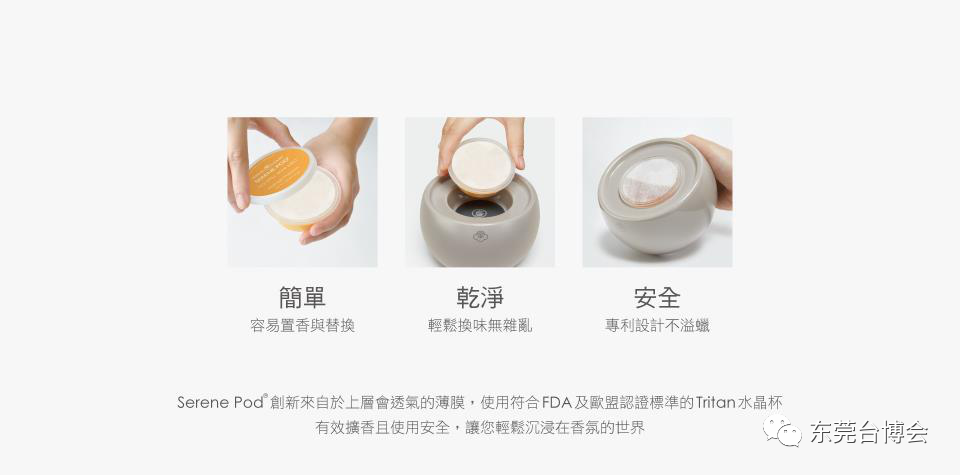 簡單
容易置香與替換

乾淨
輕鬆換味無雜亂

安全
專利設計不溢蠟

Serene Pod® 創新來自於上層會透氣的薄膜，使用符合 FDA 及歐盟認證標準的 Tritan 水晶杯
有效擴香且使用安全，讓您輕鬆沉浸在香氛的世界

东莞台博会