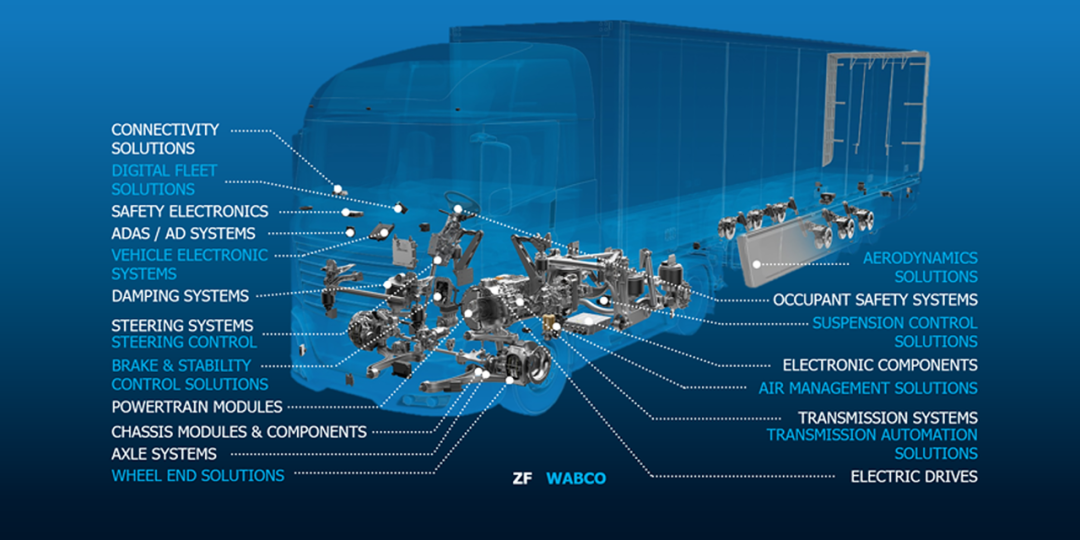 CONNECTIVITY SOLUTIONS
DIGITAL FLEET SOLUTIONS
SAFETY ELECTRONICS
ADAS / AD SYSTEMS
VEHICLE ELECTRONIC SYSTEMS
DAMPING SYSTEMS
STEERING SYSTEMS
STEERING CONTROL
BRAKE & STABILITY CONTROL SOLUTIONS
POWERTRAIN MODULES
CHASSIS MODULES & COMPONENTS
AXLE SYSTEMS
WHEEL END SOLUTIONS

AERODYNAMICS SOLUTIONS
OCCUPANT SAFETY SYSTEMS
SUSPENSION CONTROL SOLUTIONS
ELECTRONIC COMPONENTS
AIR MANAGEMENT SOLUTIONS
TRANSMISSION SYSTEMS
TRANSMISSION AUTOMATION SOLUTIONS
ELECTRIC DRIVES

ZF WABCO