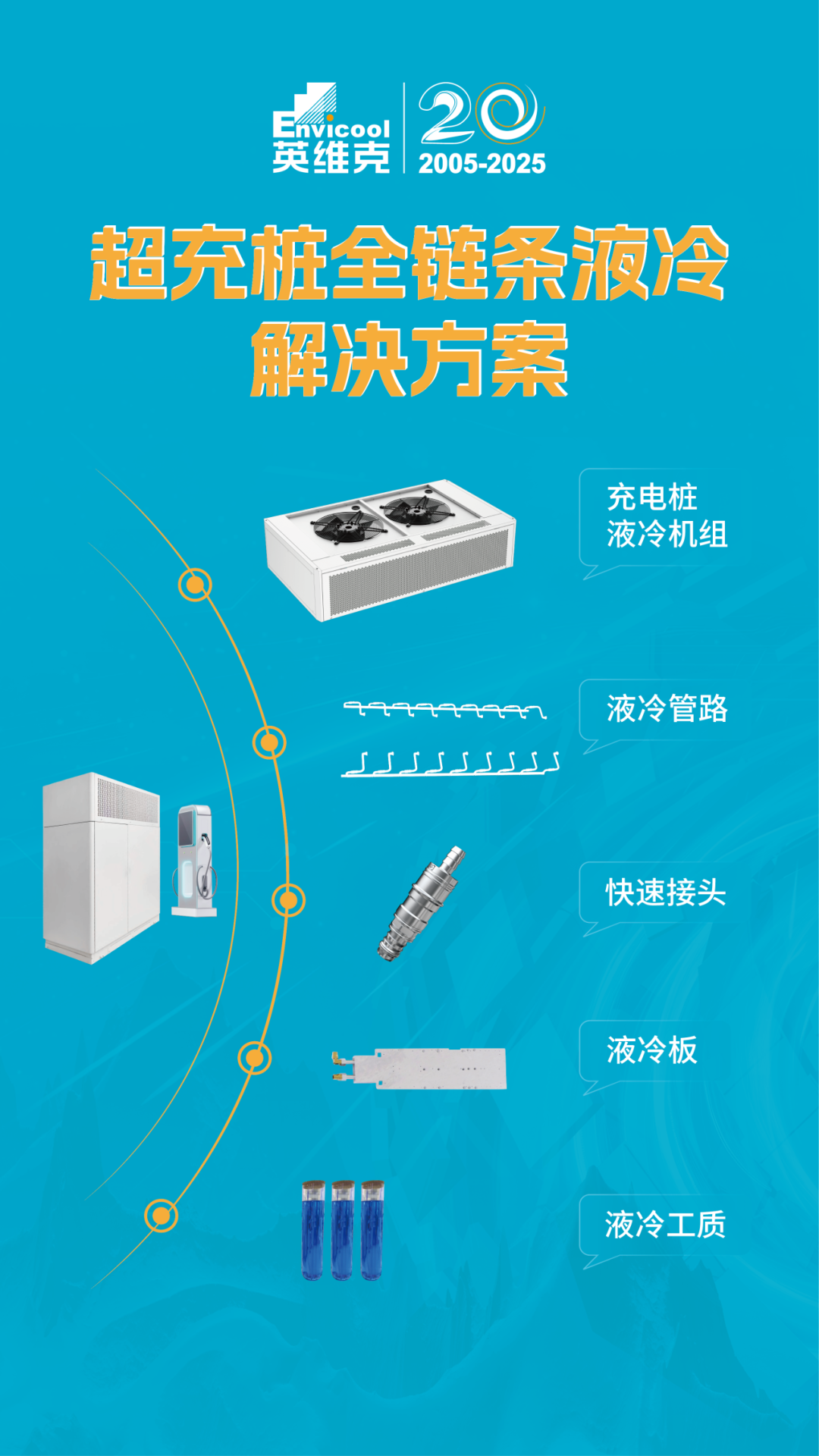 Envicool
英维克
20
2005-2025

超充桩全链条液冷
解决方案

充电桩
液冷机组

液冷管路

快速接头

液冷板

液冷工质