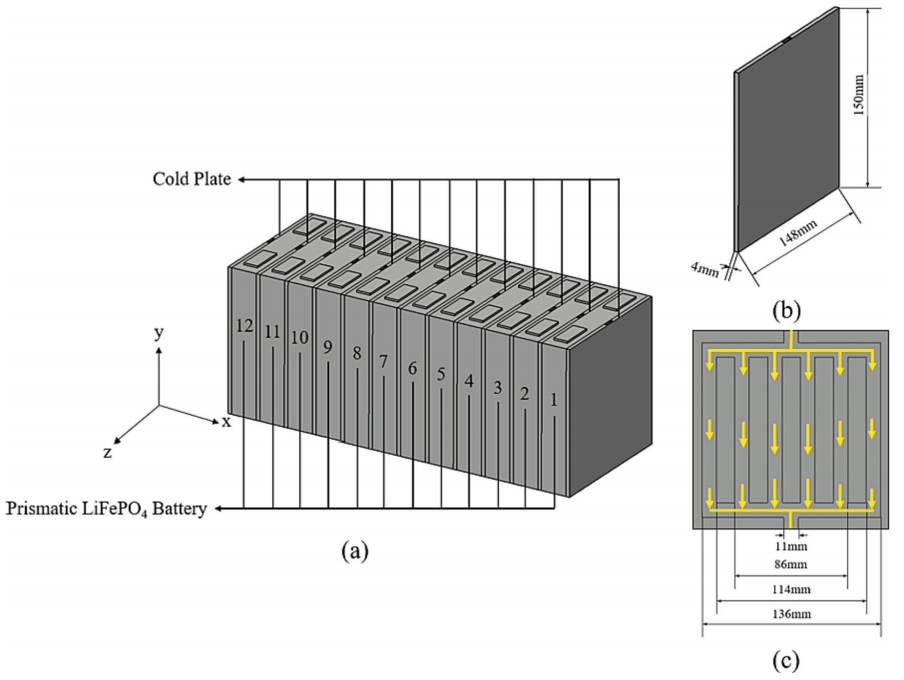 Cold Plate

12 11 10 9 8 7 6 5 4 3 2 1

y

x

z

Prismatic $LiFePO_4$ Battery

(a)

150mm

148mm

4mm

(b)

11mm

86mm

114mm

136mm

(c)