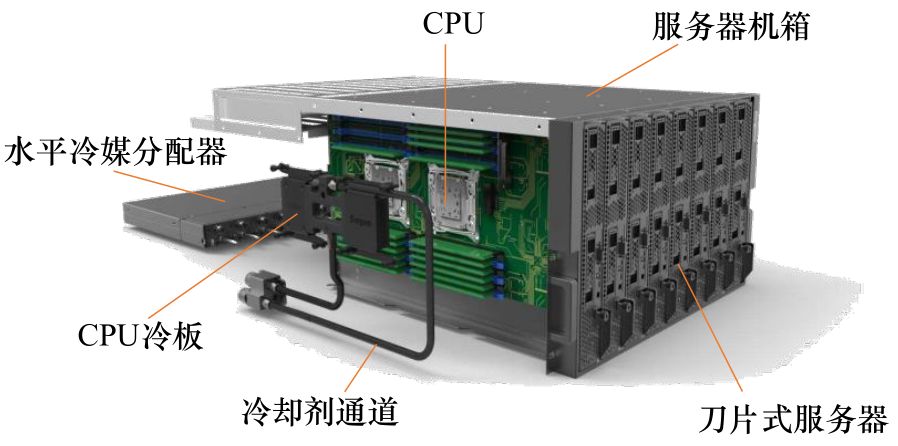 CPU
服务器机箱
水平冷媒分配器
CPU冷板
冷却剂通道
刀片式服务器