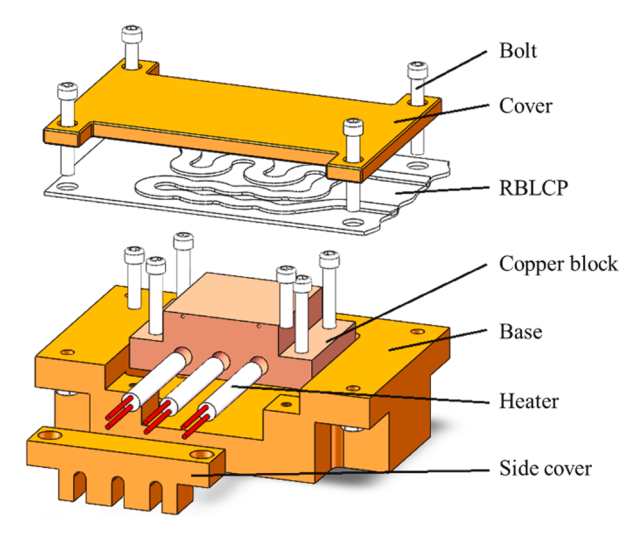 Bolt
Cover
RBLCP
Copper block
Base
Heater
Side cover