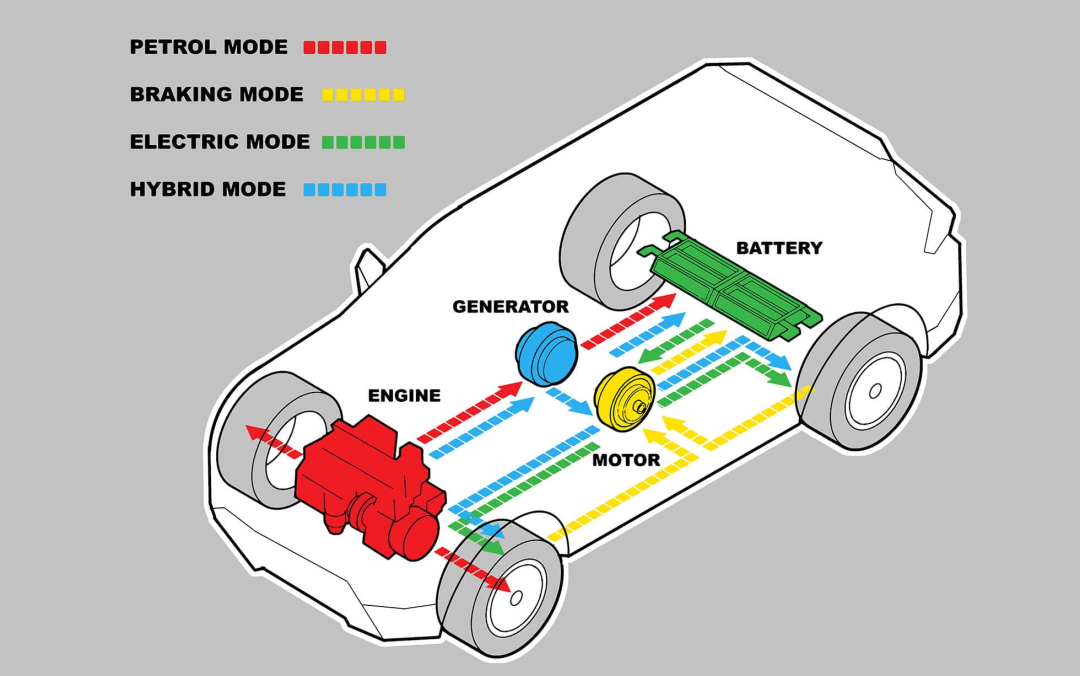 PETROL MODE
BRAKING MODE
ELECTRIC MODE
HYBRID MODE

BATTERY
GENERATOR
ENGINE
MOTOR