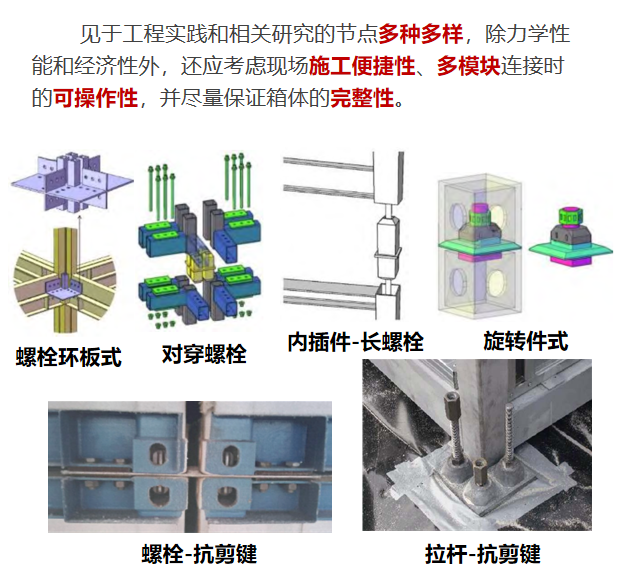 见于工程实践和相关研究的节点多种多样，除力学性能和经济性外，还应考虑现场施工便捷性、多模块连接时的可操作性，并尽量保证箱体的完整性。

螺栓环板式

对穿螺栓

内插件-长螺栓

旋转件式

螺栓-抗剪键

拉杆-抗剪键