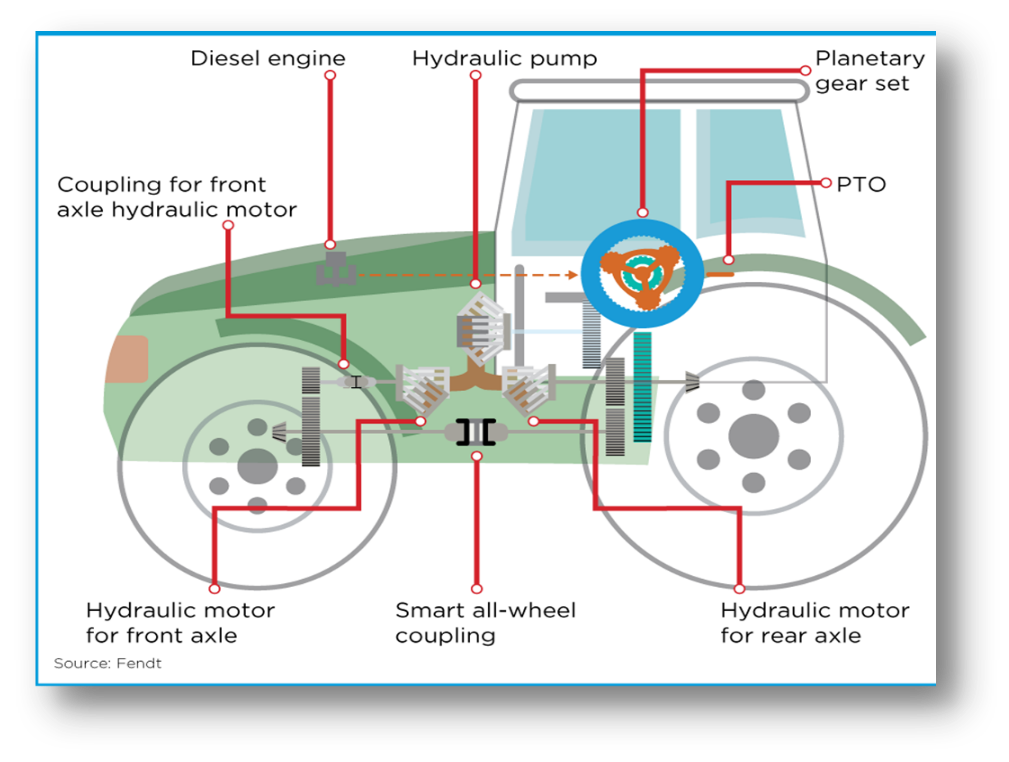 Diesel engine

Hydraulic pump

Planetary gear set

Coupling for front axle hydraulic motor

PTO

Hydraulic motor for front axle

Smart all-wheel coupling

Hydraulic motor for rear axle

Source: Fendt