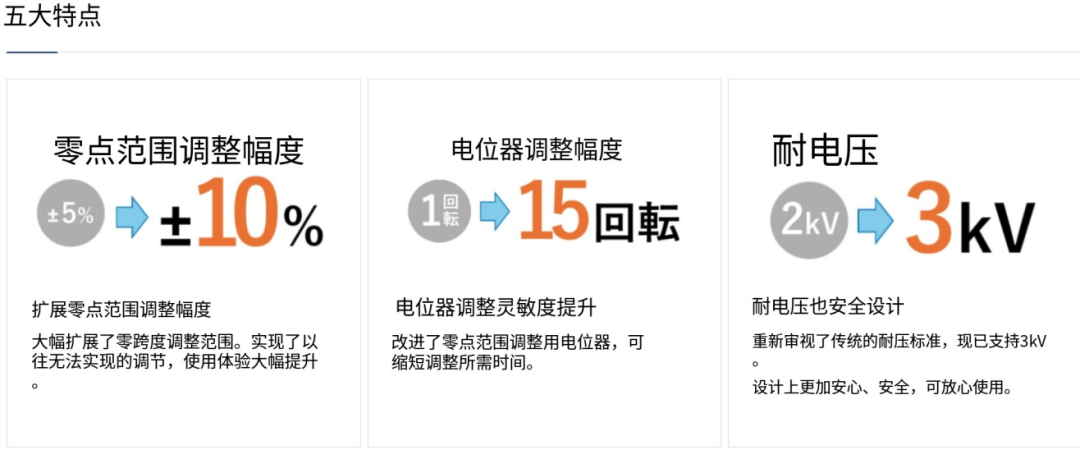 五大特点

零点范围调整幅度

±5%

±10%

扩展零点范围调整幅度

大幅扩展了零跨度调整范围。实现了以往无法实现的调节，使用体验大幅提升。

电位器调整幅度

1回転

15回転

电位器调整灵敏度提升

改进了零点范围调整用电位器，可缩短调整所需时间。

耐电压

2kV

3kV

耐电压也安全设计

重新审视了传统的耐压标准，现已支持3kV。

设计上更加安心、安全，可放心使用。