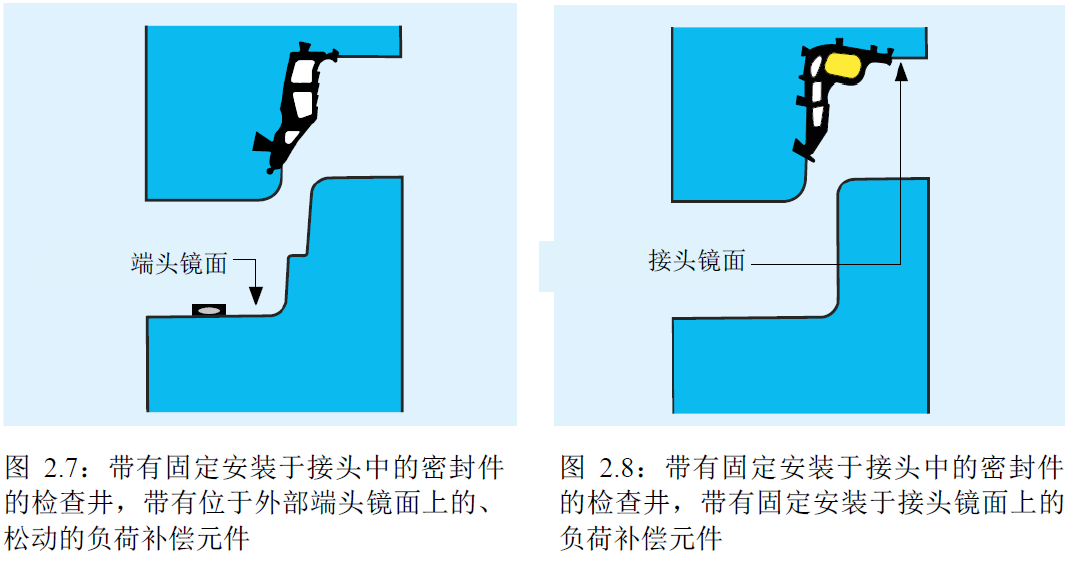 端头镜面

图 2.7：带有固定安装于接头中的密封件的检查井，带有位于外部端头镜面上的、松动的负荷补偿元件

接头镜面

图 2.8：带有固定安装于接头中的密封件的检查井，带有固定安装于接头镜面上的负荷补偿元件