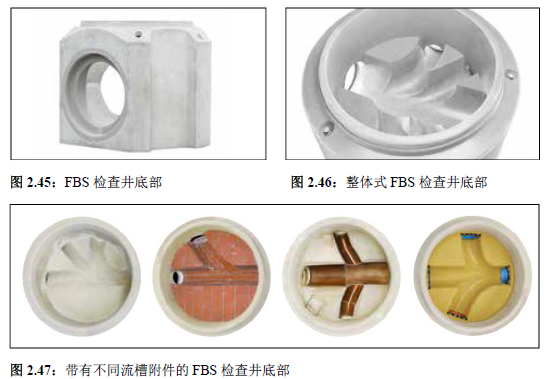 图 2.45：FBS 检查井底部

图 2.46：整体式 FBS 检查井底部

图 2.47：带有不同流槽附件的 FBS 检查井底部