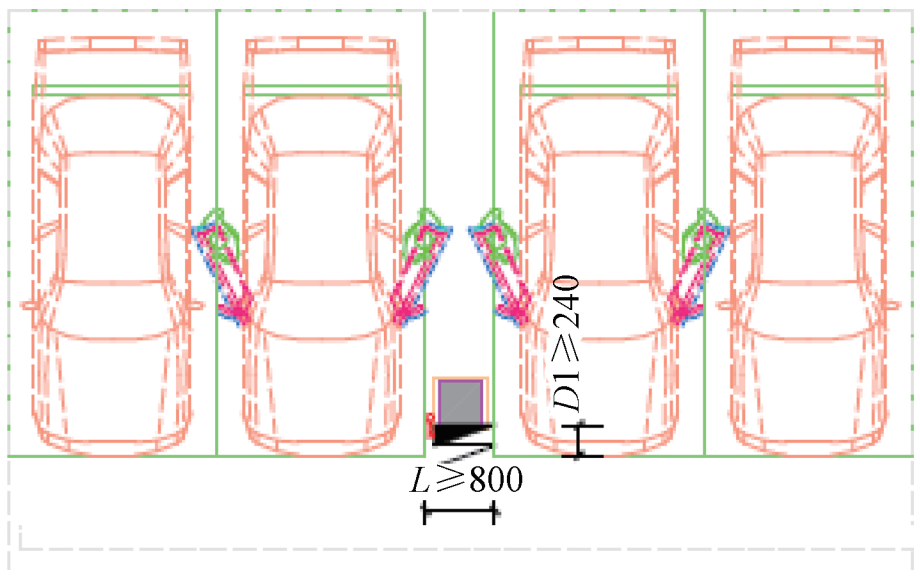 $D1 \geqslant 240$

$L \geqslant 800$