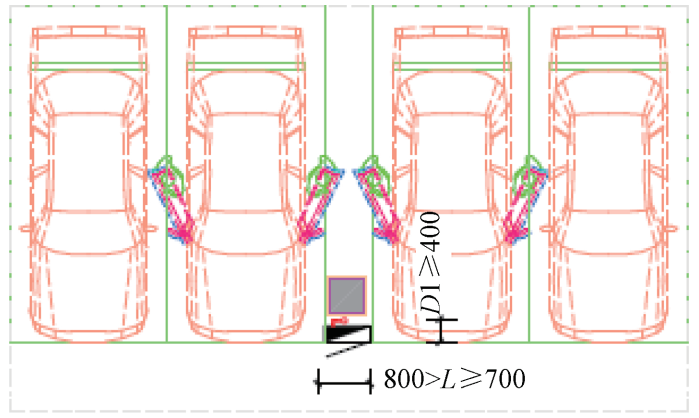 $D1 \geqslant 400$

$800 > L \geqslant 700$