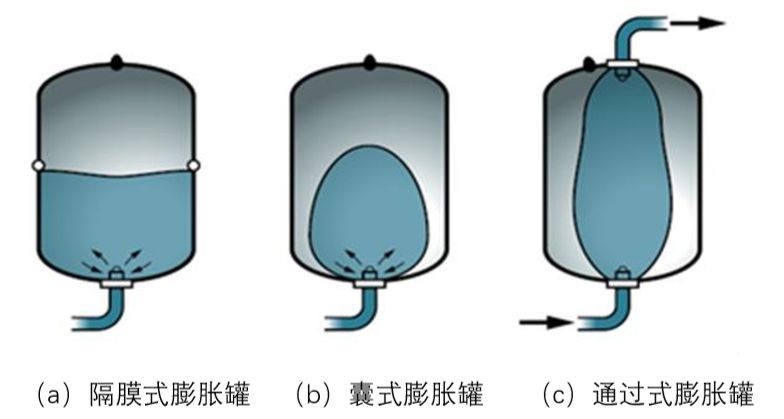 (a) 隔膜式膨胀罐

(b) 囊式膨胀罐

(c) 通过式膨胀罐