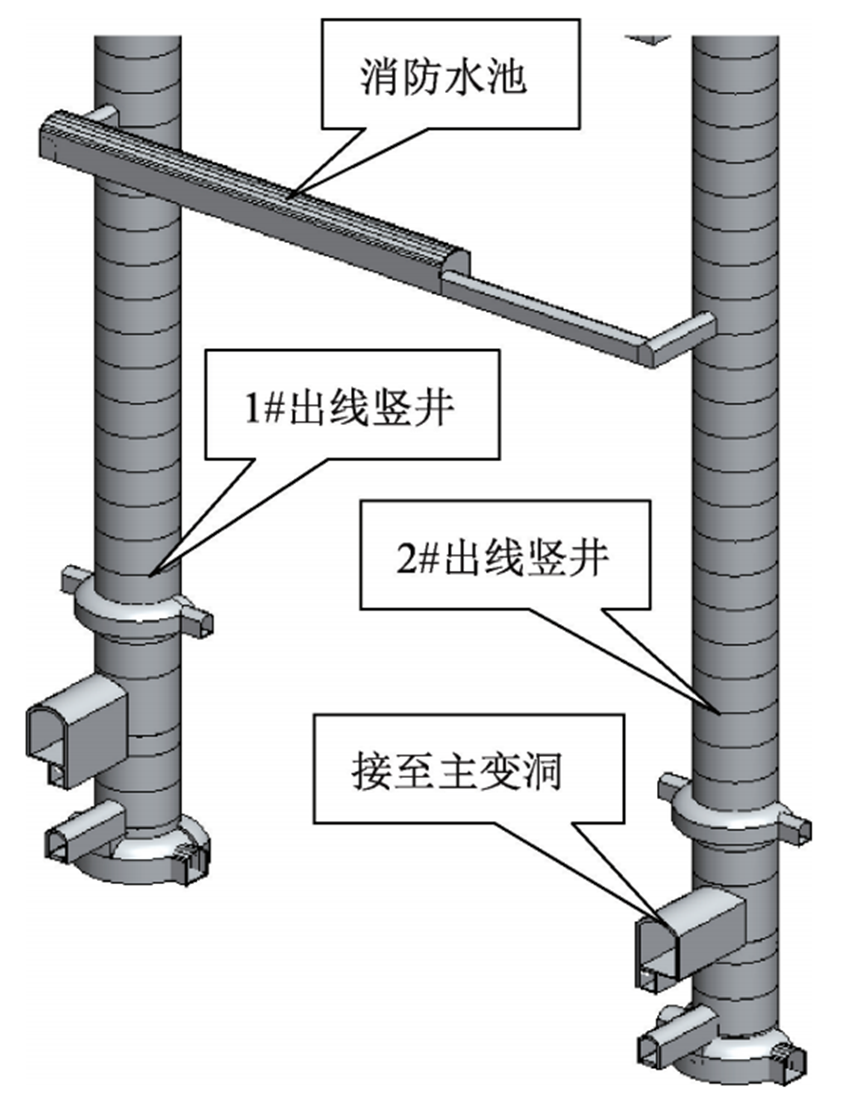 消防水池

1#出线竖井

2#出线竖井

接至主变洞