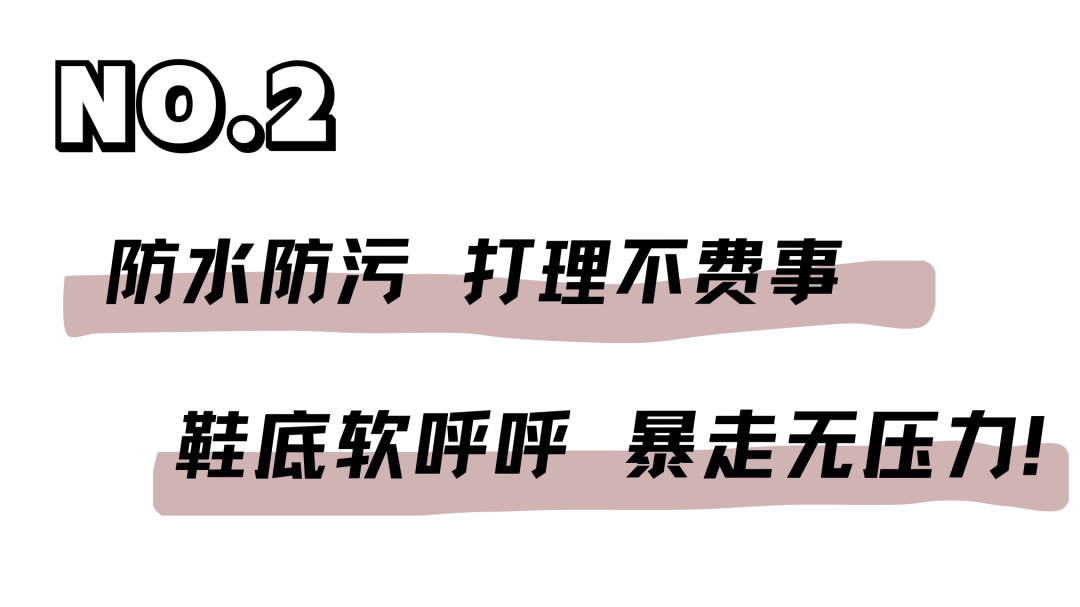 NO.2

防水防污 打理不费事

鞋底软呼呼 暴走无压力!