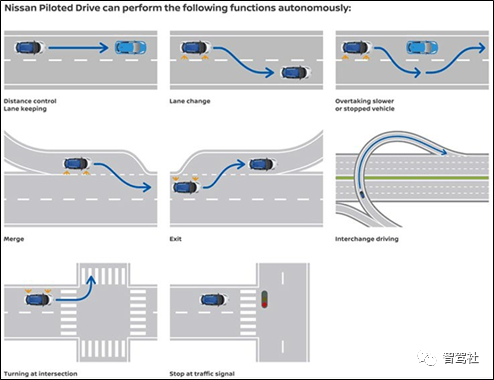 Nissan Piloted Drive can perform the following functions autonomously:

Distance control
Lane keeping

Lane change

Overtaking slower
or stopped vehicle

Merge

Exit

Interchange driving

Turning at intersection

Stop at traffic signal

智驾社