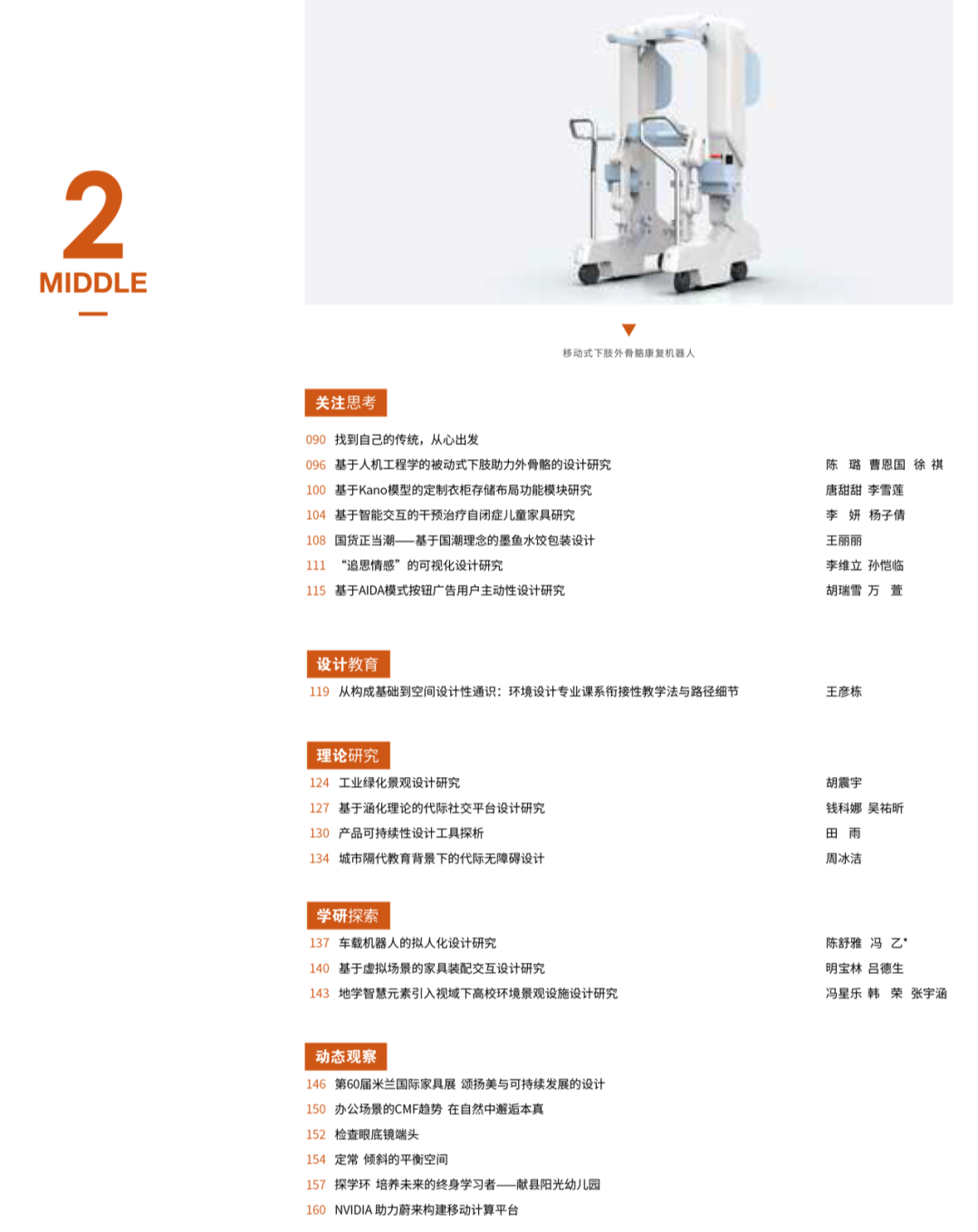 2
MIDDLE

移动式下肢外骨骼康复机器人

关注思考

090 找到自己的传统，从心出发
096 基于人机工程学的被动式下肢助力外骨骼的设计研究 陈 璐 曹恩国 徐 祺
100 基于Kano模型的定制衣柜存储布局功能模块研究 唐甜甜 李雪莲
104 基于智能交互的干预治疗自闭症儿童家具研究 李 妍 杨子倩
108 国货正当潮——基于国潮理念的墨鱼水饺包装设计 王丽丽
111 “追思情感”的可视化设计研究 李维立 孙恺临
115 基于AIDA模式按钮广告用户主动性设计研究 胡瑞雪 万 萱

设计教育

119 从构成基础到空间设计性通识：环境设计专业课系衔接性教学法与路径细节 王彦栋

理论研究

124 工业绿化景观设计研究 胡震宇
127 基于涵化理论的代际社交平台设计研究 钱科娜 吴祐昕
130 产品可持续性设计工具探析 田 雨
134 城市隔代教育背景下的代际无障碍设计 周冰洁

学研探索

137 车载机器人的拟人化设计研究 陈舒雅 冯 乙*
140 基于虚拟场景的家具装配交互设计研究 明宝林 吕德生
143 地学智慧元素引入视域下高校环境景观设施设计研究 冯星乐 韩 荣 张宇涵

动态观察

146 第60届米兰国际家具展 颂扬美与可持续发展的设计
150 办公场景的CMF趋势 在自然中邂逅本真
152 检查眼底镜端头
154 定常 倾斜的平衡空间
157 探学环 培养未来的终身学习者——献县阳光幼儿园
160 NVIDIA 助力蔚来构建移动计算平台