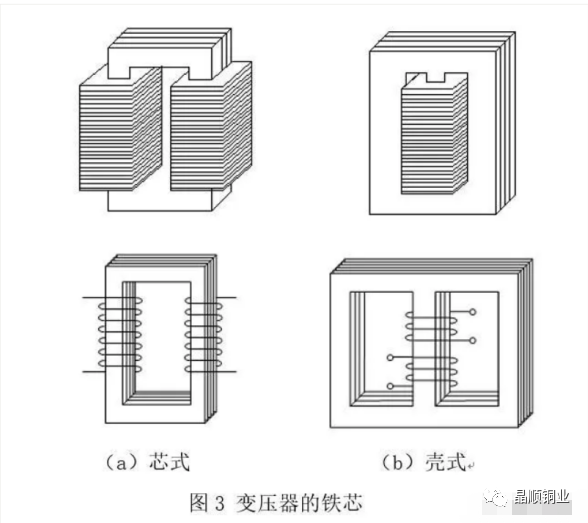 （a）芯式

（b）壳式

图 3 变压器的铁芯

晶顺铜业