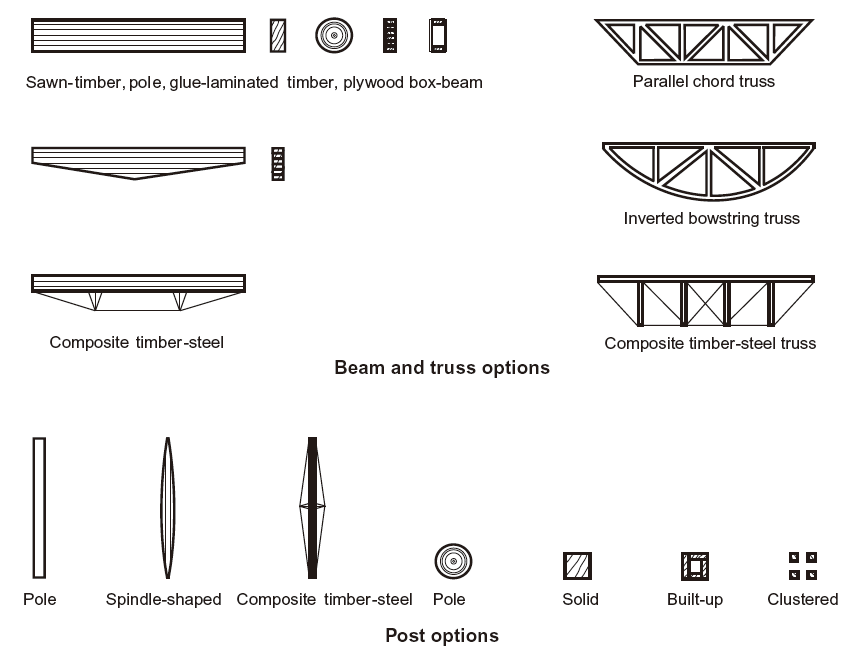 Sawn-timber, pole, glue-laminated timber, plywood box-beam

Parallel chord truss

Inverted bowstring truss

Composite timber-steel

Composite timber-steel truss

Beam and truss options

Pole

Spindle-shaped

Composite timber-steel

Pole

Solid

Built-up

Clustered

Post options