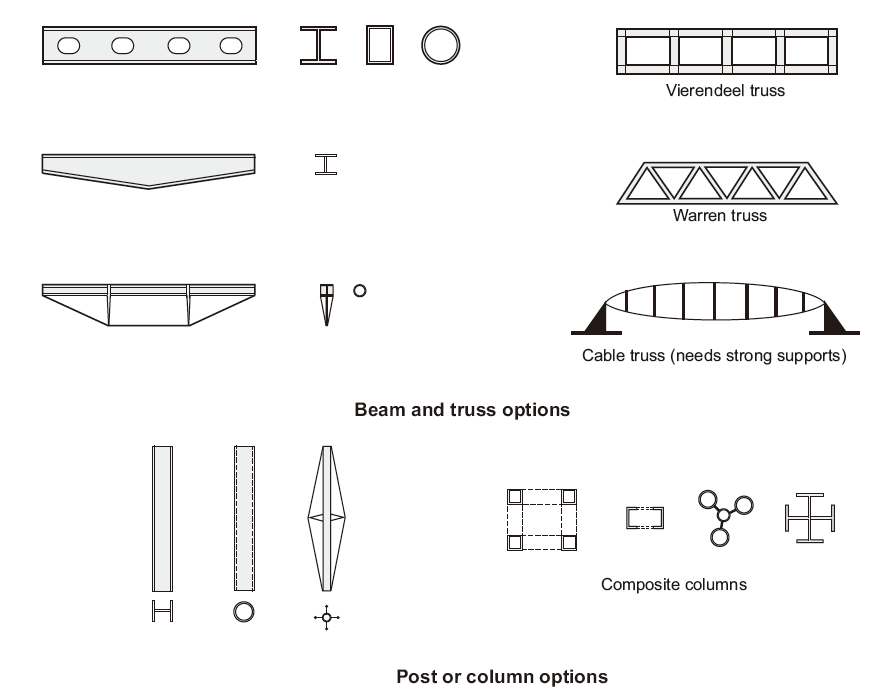 Vierendeel truss

Warren truss

Cable truss (needs strong supports)

Beam and truss options

Composite columns

Post or column options