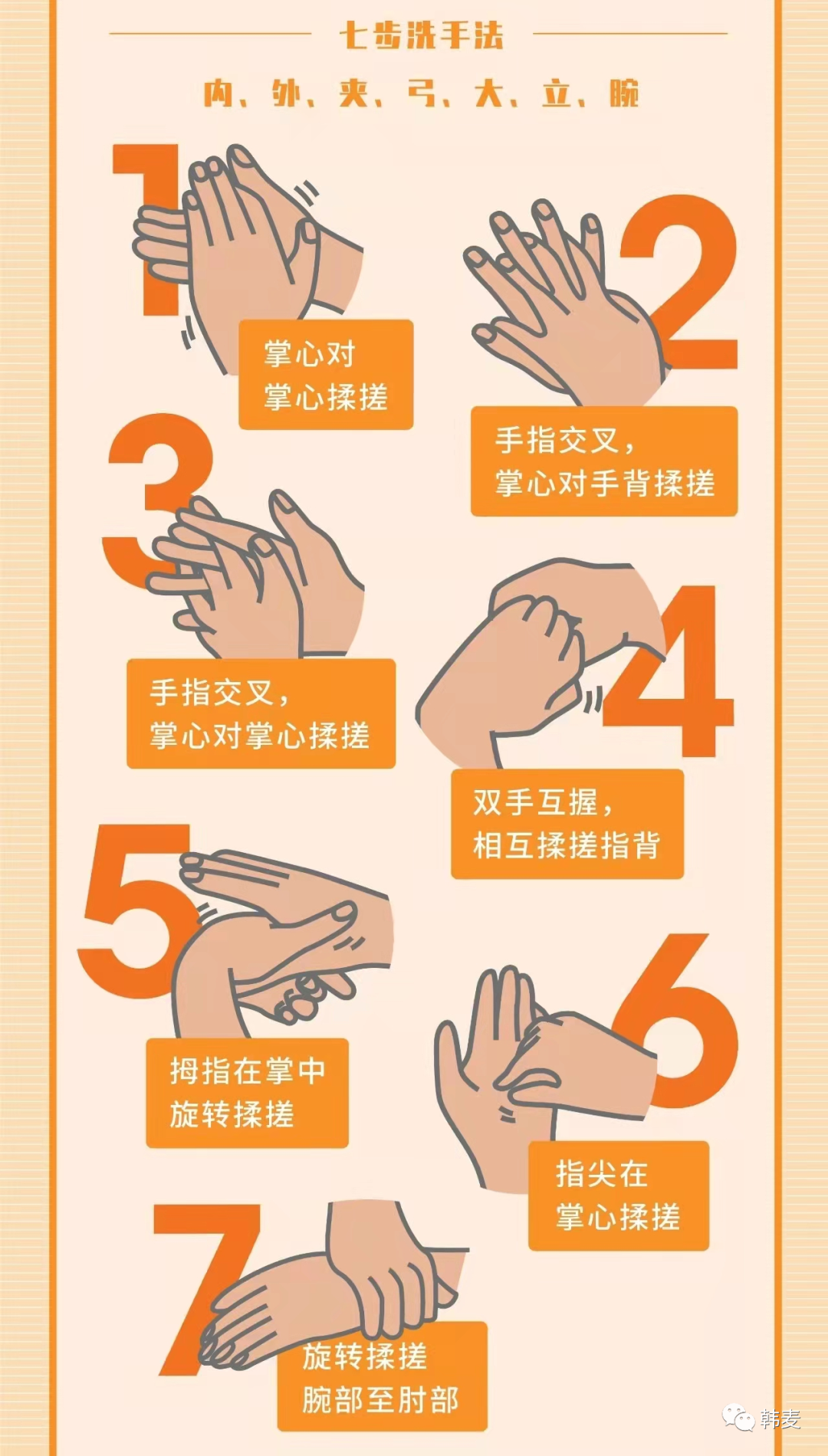 七步洗手法

内、外、夹、弓、大、立、腕

1

掌心对
掌心揉搓

2

手指交叉，
掌心对手背揉搓

3

手指交叉，
掌心对掌心揉搓

4

双手互握，
相互揉搓指背

5

拇指在掌中
旋转揉搓

6

指尖在
掌心揉搓

7

旋转揉搓
腕部至肘部

韩麦