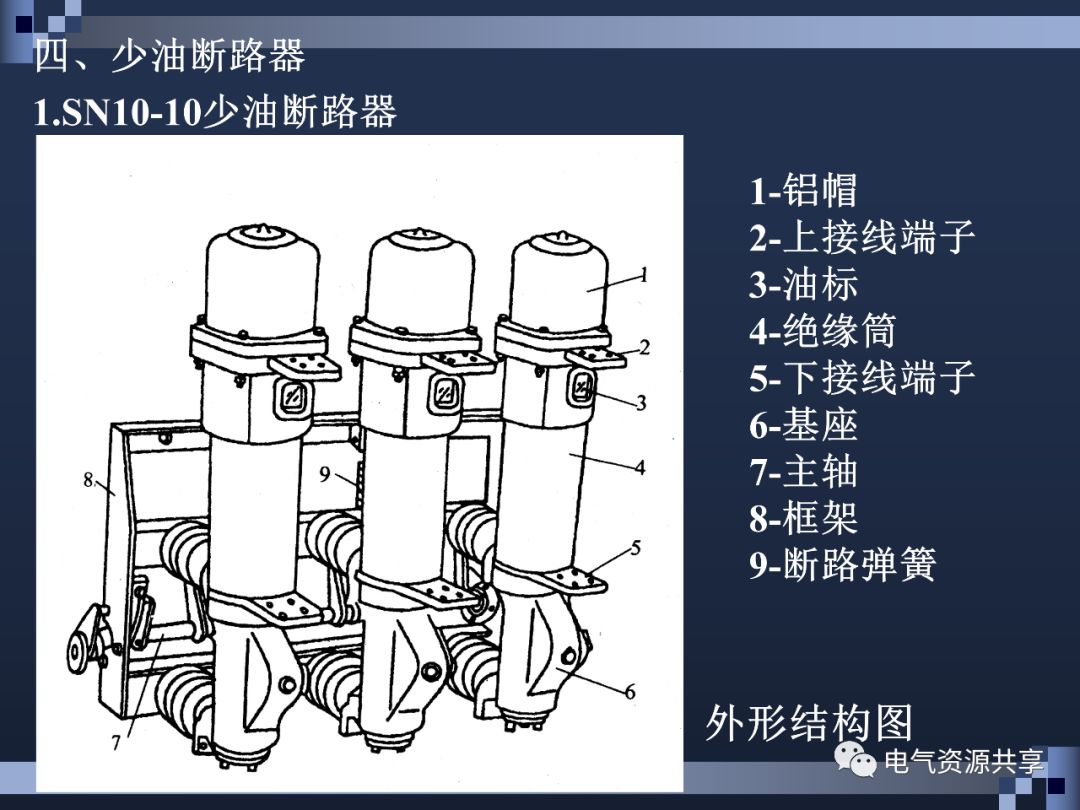 四、少油断路器
1.SN10-10少油断路器

1
2
3
4
5
6
7
8
9

1-铝帽
2-上接线端子
3-油标
4-绝缘筒
5-下接线端子
6-基座
7-主轴
8-框架
9-断路弹簧

外形结构图

电气资源共享