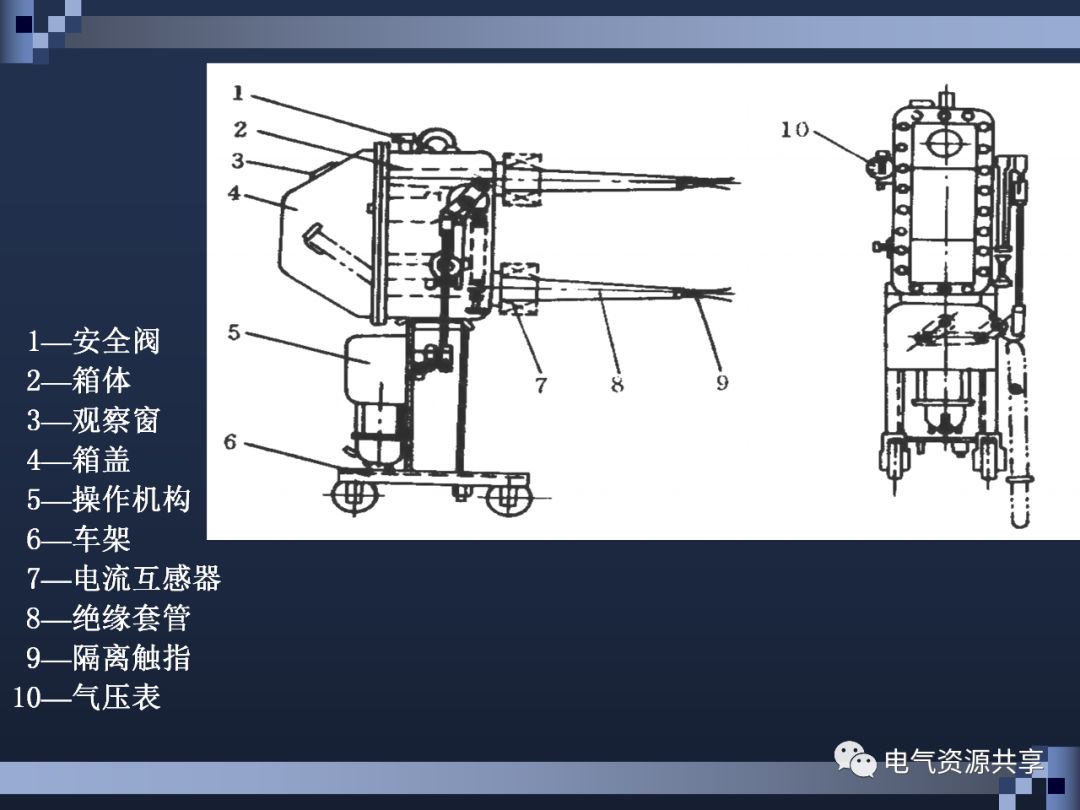 1
2
3
4
5
6
7
8
9
10

1—安全阀
2—箱体
3—观察窗
4—箱盖
5—操作机构
6—车架
7—电流互感器
8—绝缘套管
9—隔离触指
10—气压表

电气资源共享