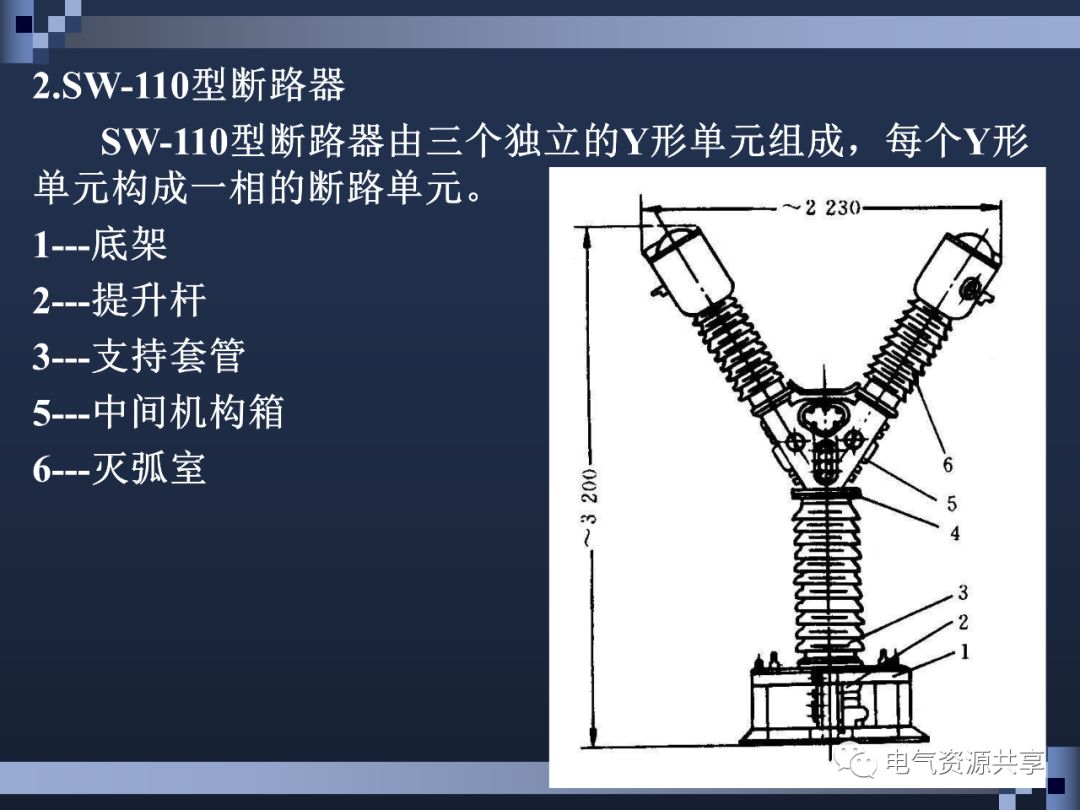 2.SW-110型断路器

SW-110型断路器由三个独立的Y形单元组成，每个Y形单元构成一相的断路单元。

1---底架
2---提升杆
3---支持套管
5---中间机构箱
6---灭弧室

~2 230

~3 200

6
5
4
3
2
1

电气资源共享