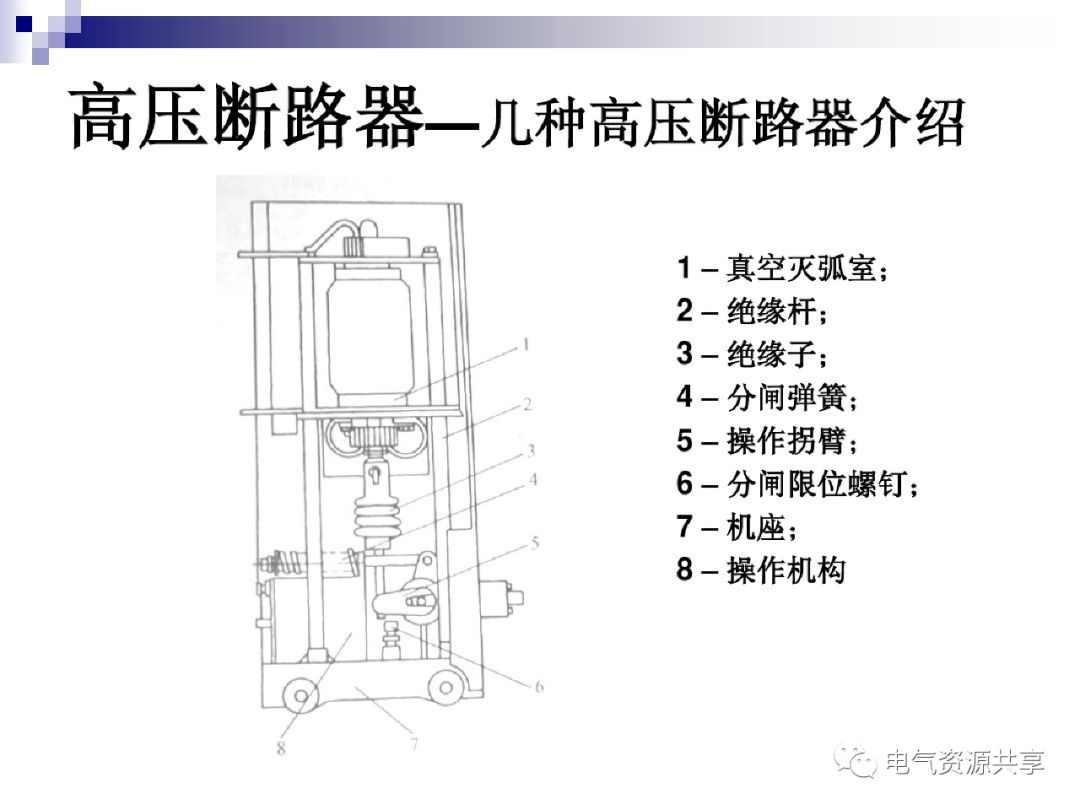 高压断路器—几种高压断路器介绍

1
2
3
4
5
6
8
7

1 – 真空灭弧室；
2 – 绝缘杆；
3 – 绝缘子；
4 – 分闸弹簧；
5 – 操作拐臂；
6 – 分闸限位螺钉；
7 – 机座；
8 – 操作机构

电气资源共享