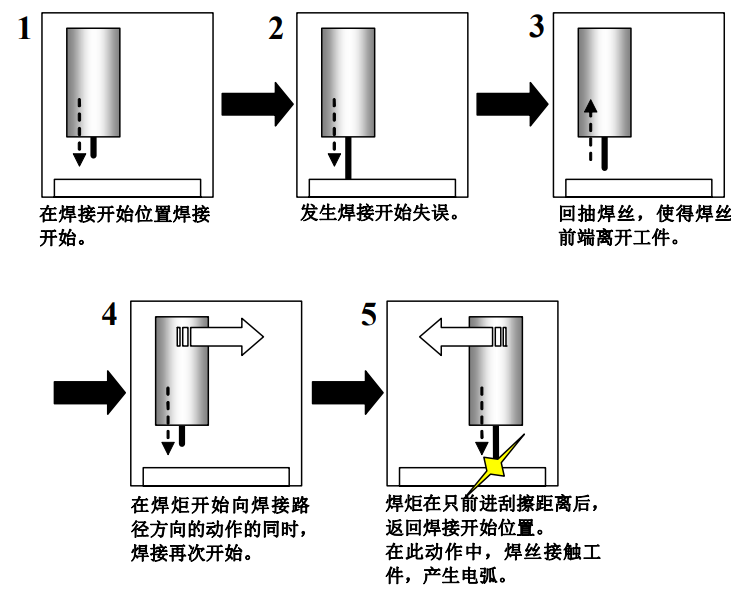 1

在焊接开始位置焊接开始。

2

发生焊接开始失误。

3

回抽焊丝，使得焊丝前端离开工件。

4

在焊炬开始向焊接路径方向的动作的同时，焊接再次开始。

5

焊炬在只前进刮擦距离后，返回焊接开始位置。
在此动作中，焊丝接触工件，产生电弧。