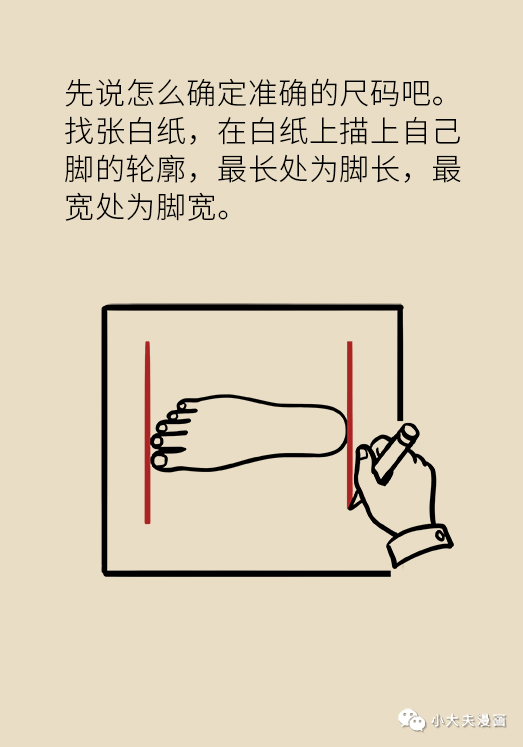 先说怎么确定准确的尺码吧。找张白纸，在白纸上描上自己脚的轮廓，最长处为脚长，最宽处为脚宽。

小大夫漫画