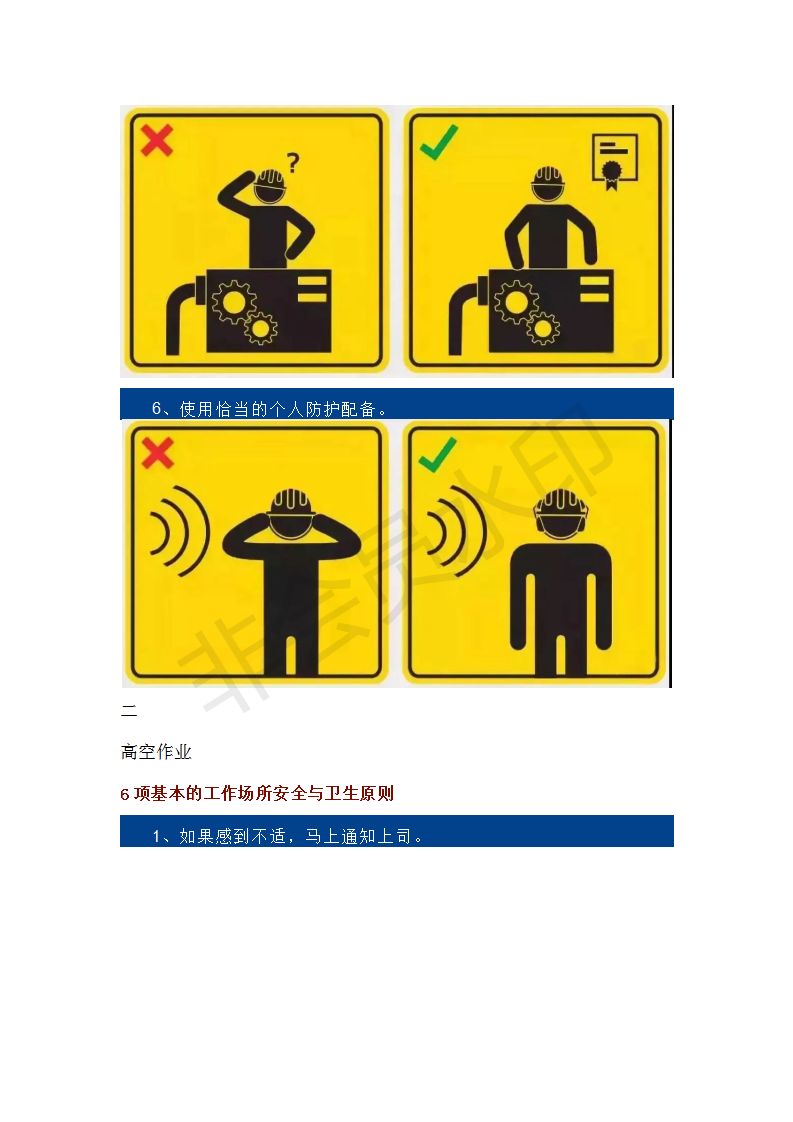 ?

6、使用恰当的个人防护配备。

非会员水印

二

高空作业

6 项基本的工作场所安全与卫生原则

1、如果感到不适，马上通知上司。