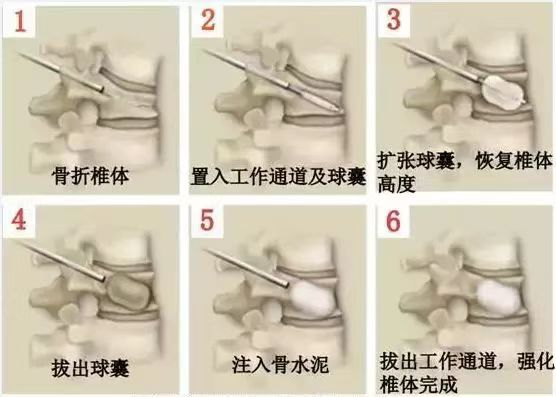 1
骨折椎体

2
置入工作通道及球囊

3
扩张球囊，恢复椎体高度

4
拔出球囊

5
注入骨水泥

6
拔出工作通道，强化椎体完成